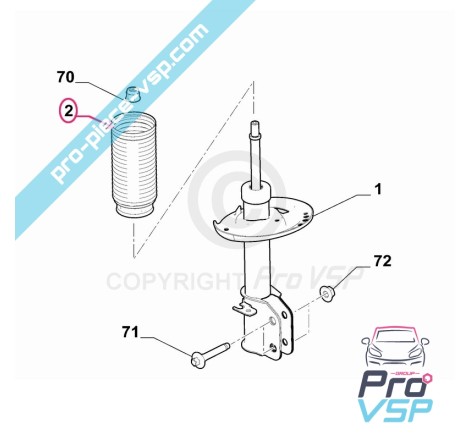 pro-piece-vsp.com

70

2

1

72

COPYRIGHT Pro VSP

71

GROUP
Pro
VSP